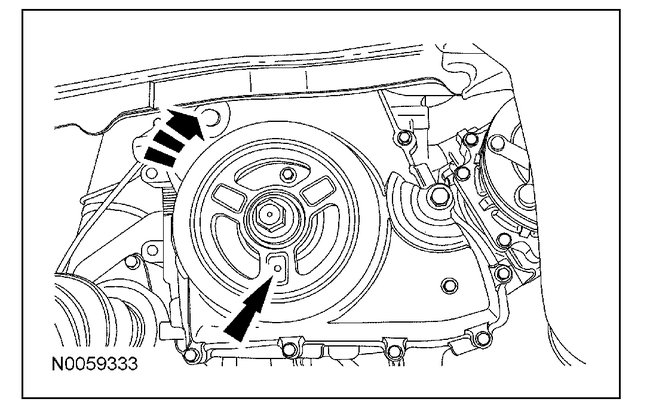 N0059333