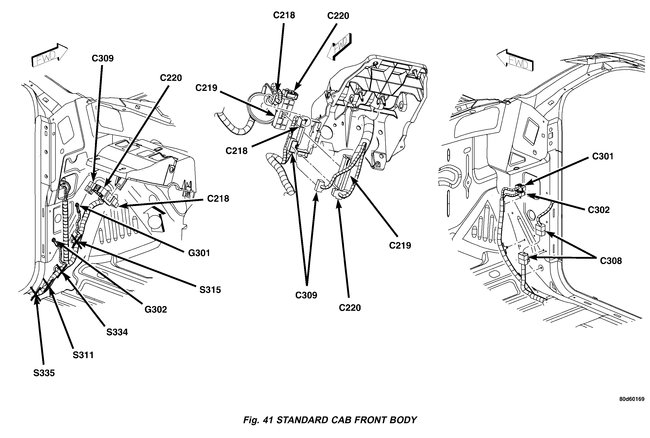 FWD
C309
C220
C218
G301
S315
G302
S334
S311
S335

C218
C220
FWD
C219
C218
C219
C309
C220

FWD
C301
C302
C308

80d60169

Fig. 41 STANDARD CAB FRONT BODY