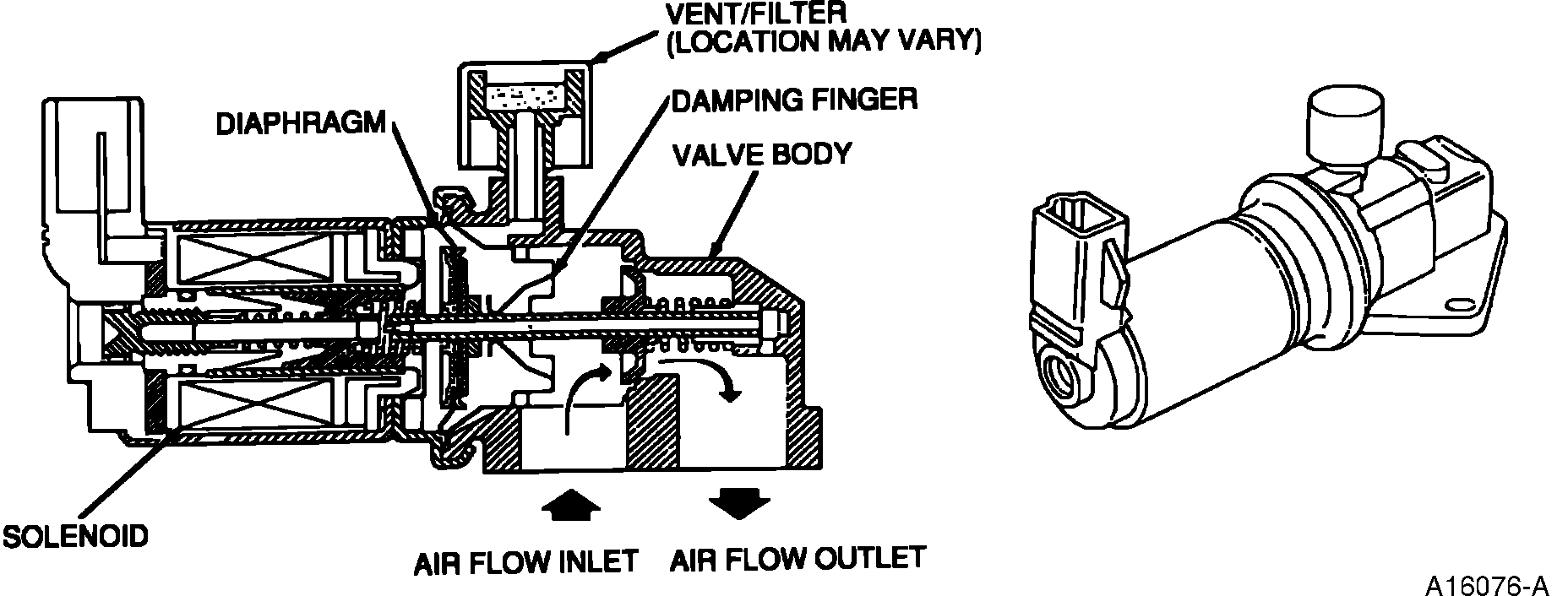 VENT/FILTER
(LOCATION MAY VARY)

DAMPING FINGER

DIAPHRAGM

VALVE BODY

SOLENOID

AIR FLOW INLET

AIR FLOW OUTLET

A16076-A