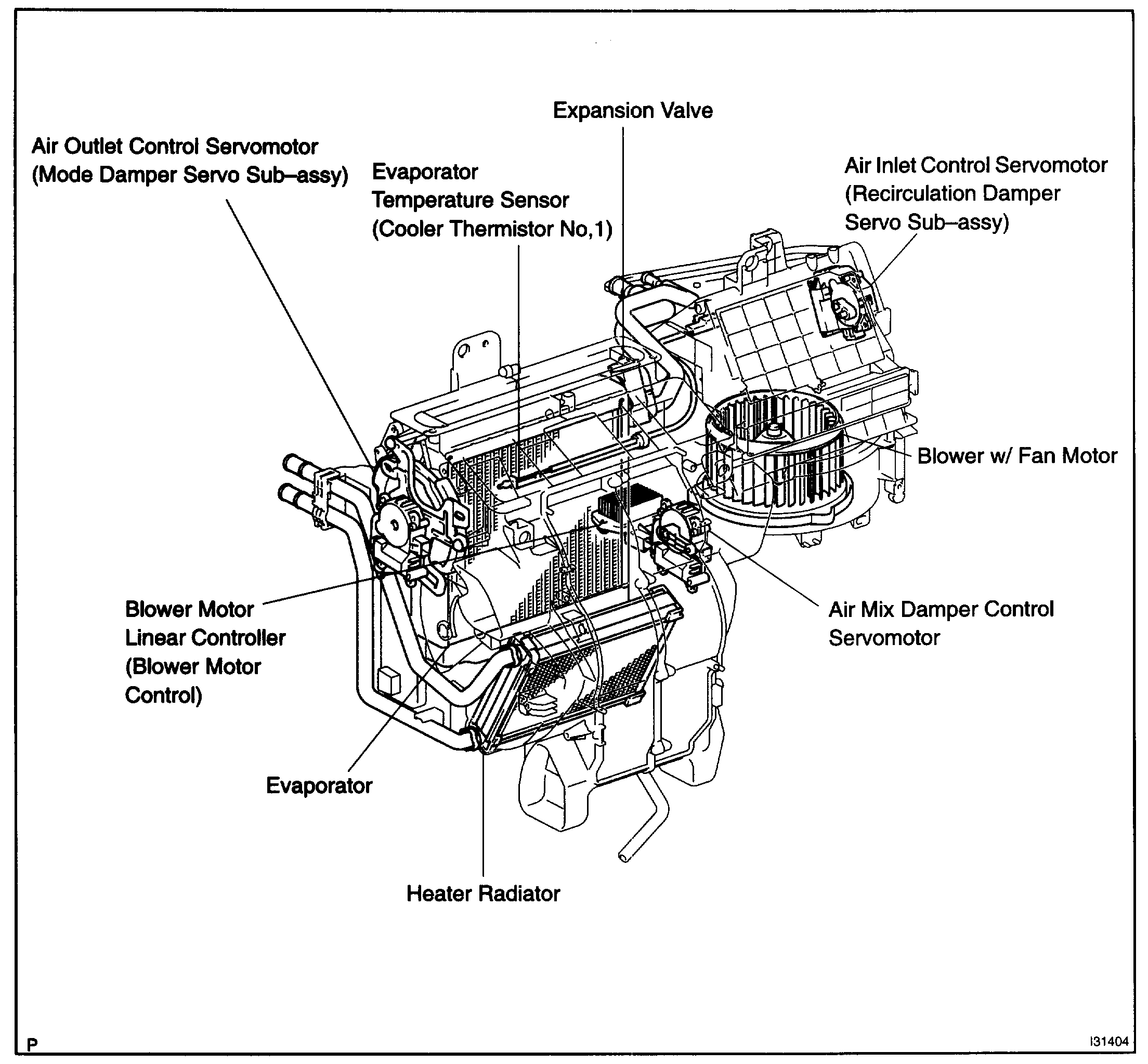 Expansion Valve

Air Outlet Control Servomotor
(Mode Damper Servo Sub–assy)

Evaporator
Temperature Sensor
(Cooler Thermistor No,1)

Air Inlet Control Servomotor
(Recirculation Damper
Servo Sub–assy)

Blower w/ Fan Motor

Blower Motor
Linear Controller
(Blower Motor
Control)

Air Mix Damper Control
Servomotor

Evaporator

Heater Radiator

P

I31404