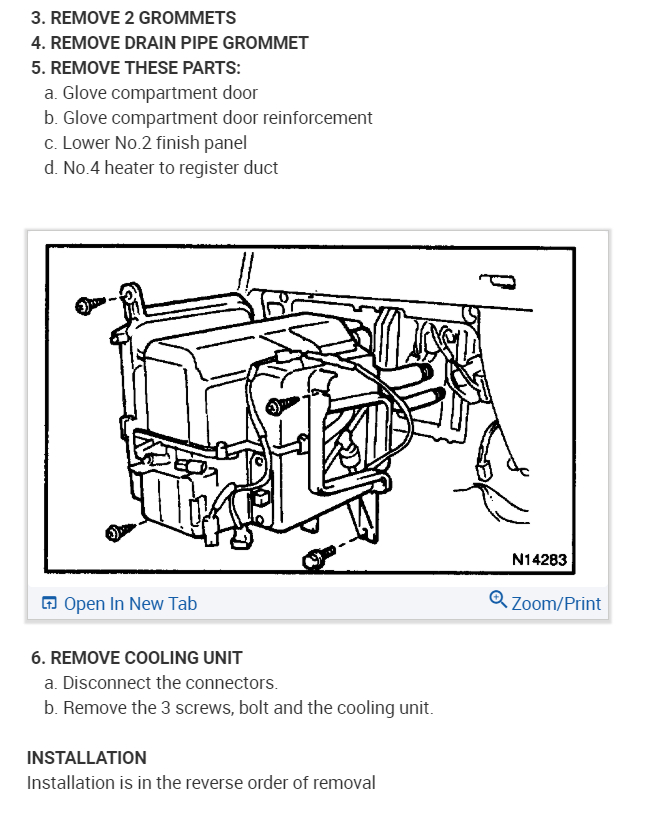 3. REMOVE 2 GROMMETS
4. REMOVE DRAIN PIPE GROMMET
5. REMOVE THESE PARTS:
a. Glove compartment door
b. Glove compartment door reinforcement
c. Lower No.2 finish panel
d. No.4 heater to register duct

N14283

Open In New Tab
Zoom/Print

6. REMOVE COOLING UNIT
a. Disconnect the connectors.
b. Remove the 3 screws, bolt and the cooling unit.

INSTALLATION
Installation is in the reverse order of removal