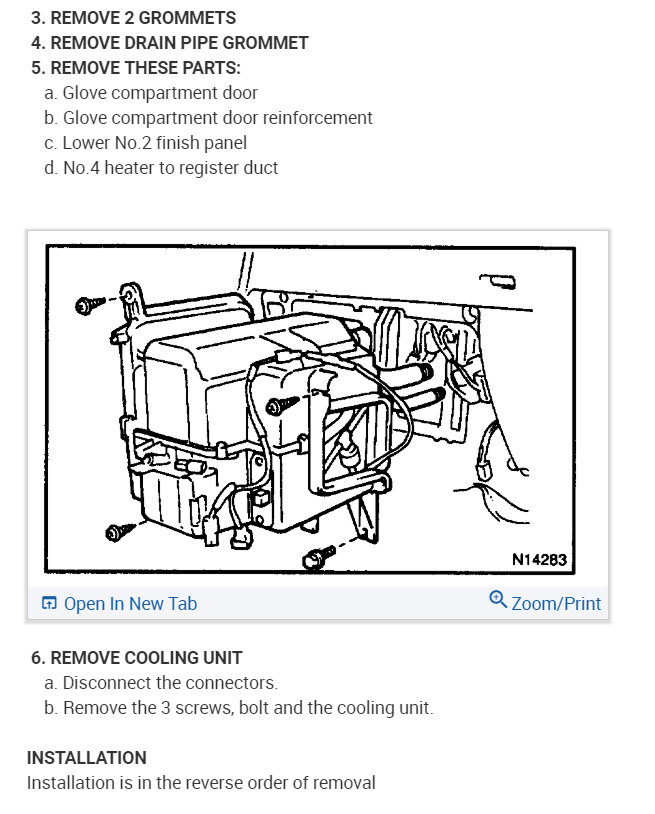 3. REMOVE 2 GROMMETS
4. REMOVE DRAIN PIPE GROMMET
5. REMOVE THESE PARTS:
a. Glove compartment door
b. Glove compartment door reinforcement
c. Lower No.2 finish panel
d. No.4 heater to register duct

N14283

Open In New Tab
Zoom/Print

6. REMOVE COOLING UNIT
a. Disconnect the connectors.
b. Remove the 3 screws, bolt and the cooling unit.

INSTALLATION
Installation is in the reverse order of removal