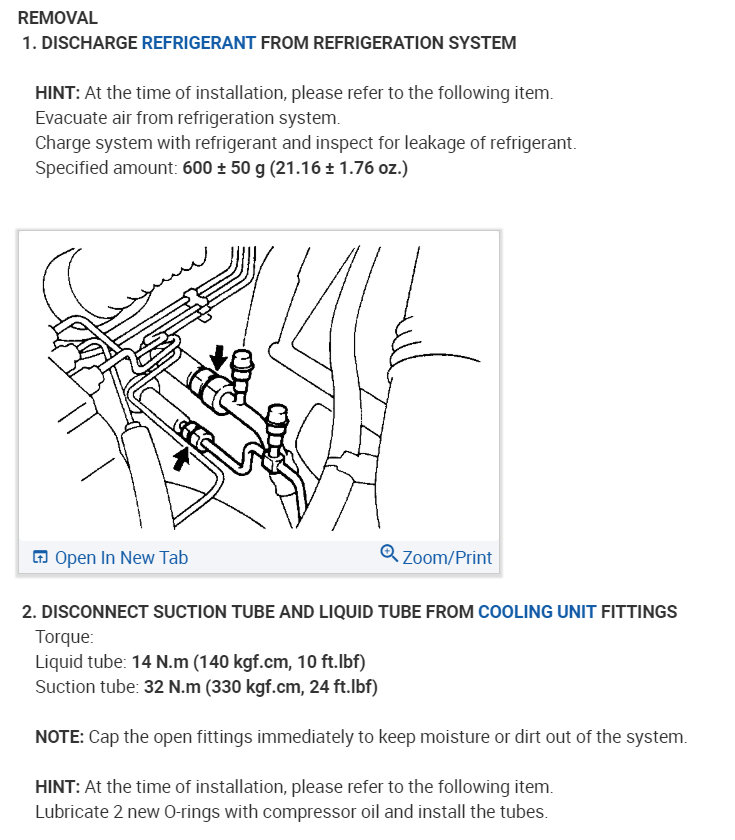 REMOVAL
1. DISCHARGE REFRIGERANT FROM REFRIGERATION SYSTEM

HINT: At the time of installation, please refer to the following item.
Evacuate air from refrigeration system.
Charge system with refrigerant and inspect for leakage of refrigerant.
Specified amount: 600 ± 50 g (21.16 ± 1.76 oz.)

Open In New Tab
Zoom/Print

2. DISCONNECT SUCTION TUBE AND LIQUID TUBE FROM COOLING UNIT FITTINGS
Torque:
Liquid tube: 14 N.m (140 kgf.cm, 10 ft.lbf)
Suction tube: 32 N.m (330 kgf.cm, 24 ft.lbf)

NOTE: Cap the open fittings immediately to keep moisture or dirt out of the system.

HINT: At the time of installation, please refer to the following item.
Lubricate 2 new O-rings with compressor oil and install the tubes.