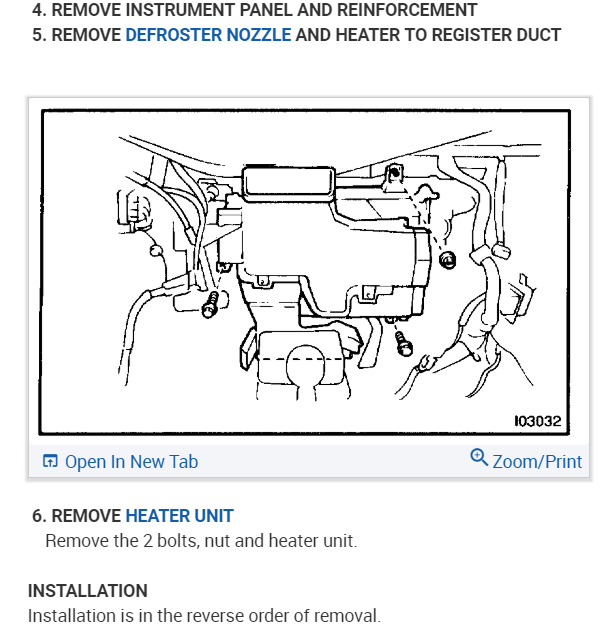 4. REMOVE INSTRUMENT PANEL AND REINFORCEMENT

5. REMOVE DEFROSTER NOZZLE AND HEATER TO REGISTER DUCT

I03032

Open In New Tab

Zoom/Print

6. REMOVE HEATER UNIT

Remove the 2 bolts, nut and heater unit.

INSTALLATION

Installation is in the reverse order of removal.