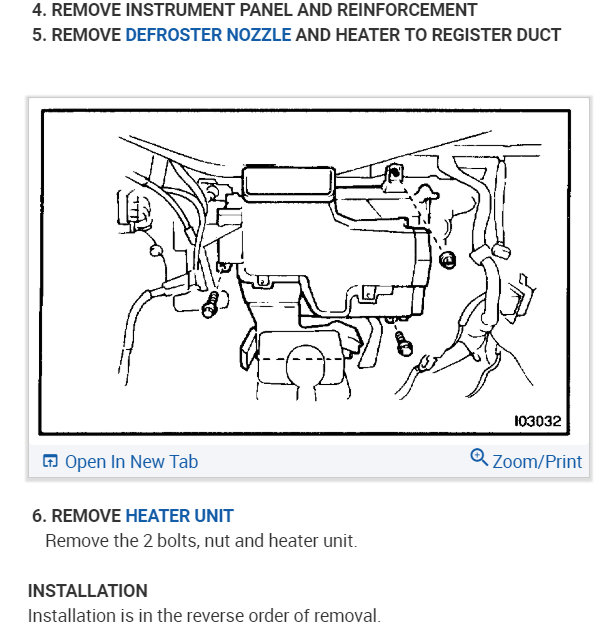 4. REMOVE INSTRUMENT PANEL AND REINFORCEMENT
5. REMOVE DEFROSTER NOZZLE AND HEATER TO REGISTER DUCT

I03032

Open In New Tab

Zoom/Print

6. REMOVE HEATER UNIT
Remove the 2 bolts, nut and heater unit.

INSTALLATION
Installation is in the reverse order of removal.