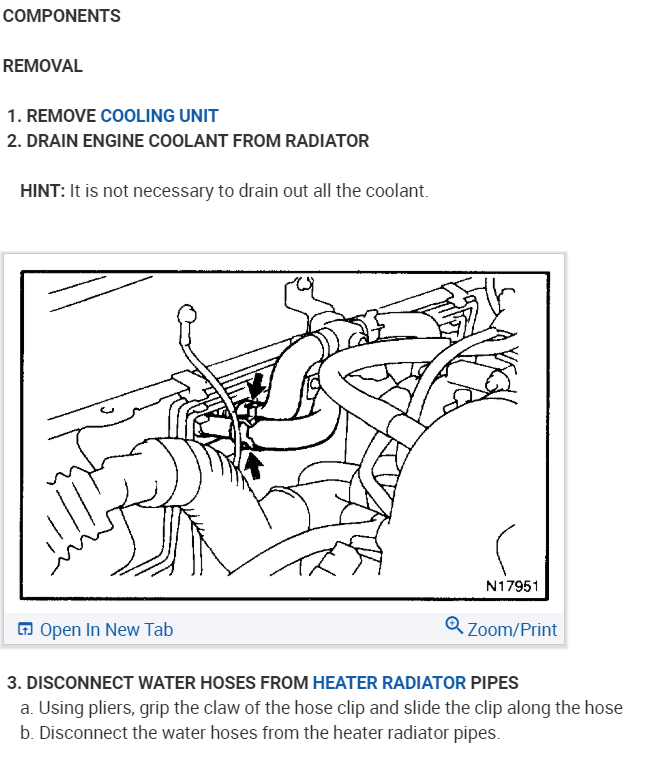 COMPONENTS

REMOVAL

1. REMOVE COOLING UNIT
2. DRAIN ENGINE COOLANT FROM RADIATOR

HINT: It is not necessary to drain out all the coolant.

N17951

Open In New Tab

Zoom/Print

3. DISCONNECT WATER HOSES FROM HEATER RADIATOR PIPES
a. Using pliers, grip the claw of the hose clip and slide the clip along the hose
b. Disconnect the water hoses from the heater radiator pipes.