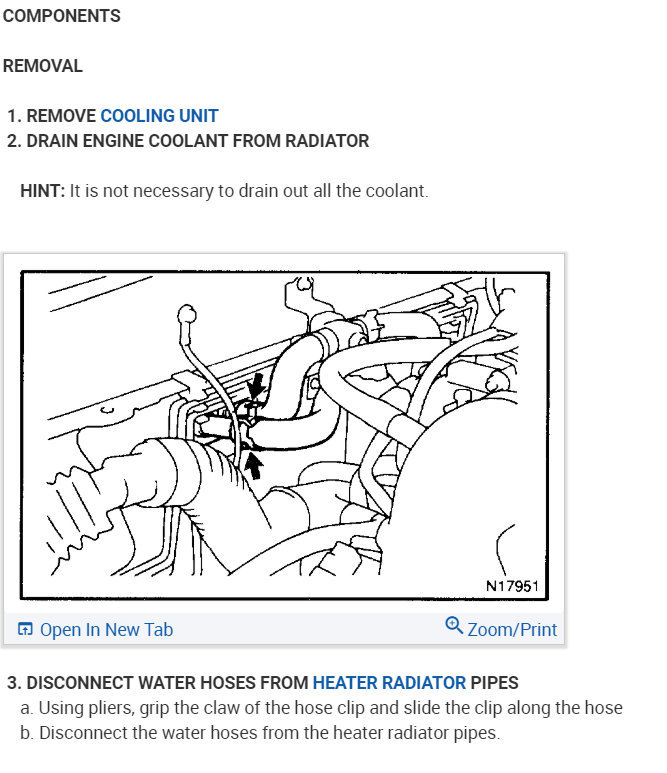 COMPONENTS

REMOVAL

1. REMOVE COOLING UNIT
2. DRAIN ENGINE COOLANT FROM RADIATOR

HINT: It is not necessary to drain out all the coolant.

N17951

Open In New Tab

Zoom/Print

3. DISCONNECT WATER HOSES FROM HEATER RADIATOR PIPES
a. Using pliers, grip the claw of the hose clip and slide the clip along the hose
b. Disconnect the water hoses from the heater radiator pipes.