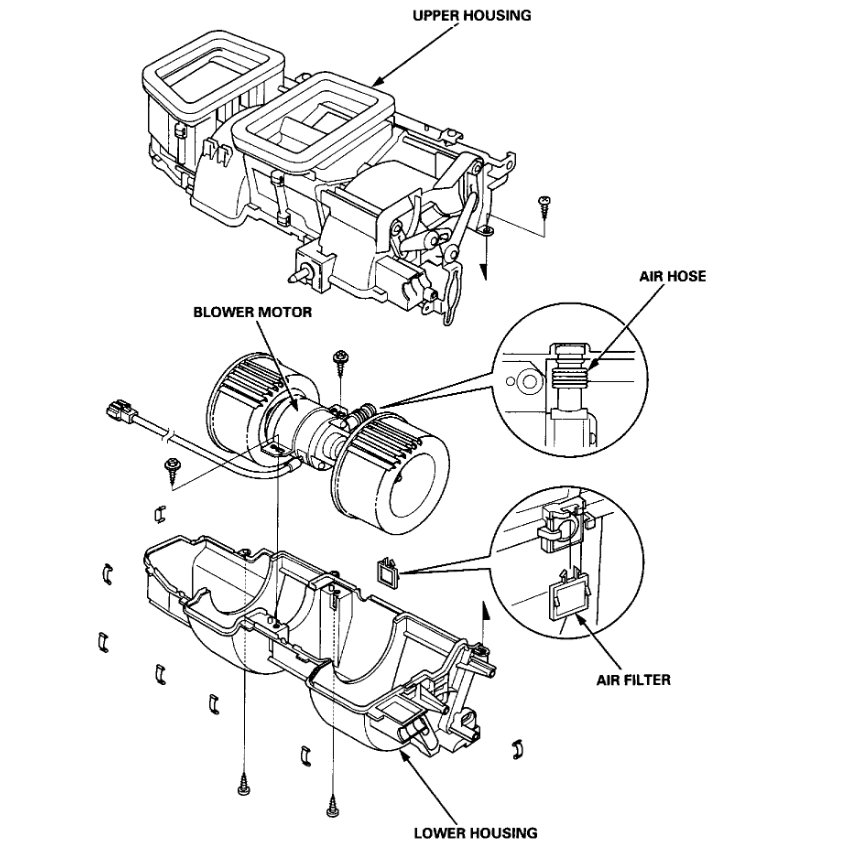 UPPER HOUSING

AIR HOSE

BLOWER MOTOR

AIR FILTER

LOWER HOUSING