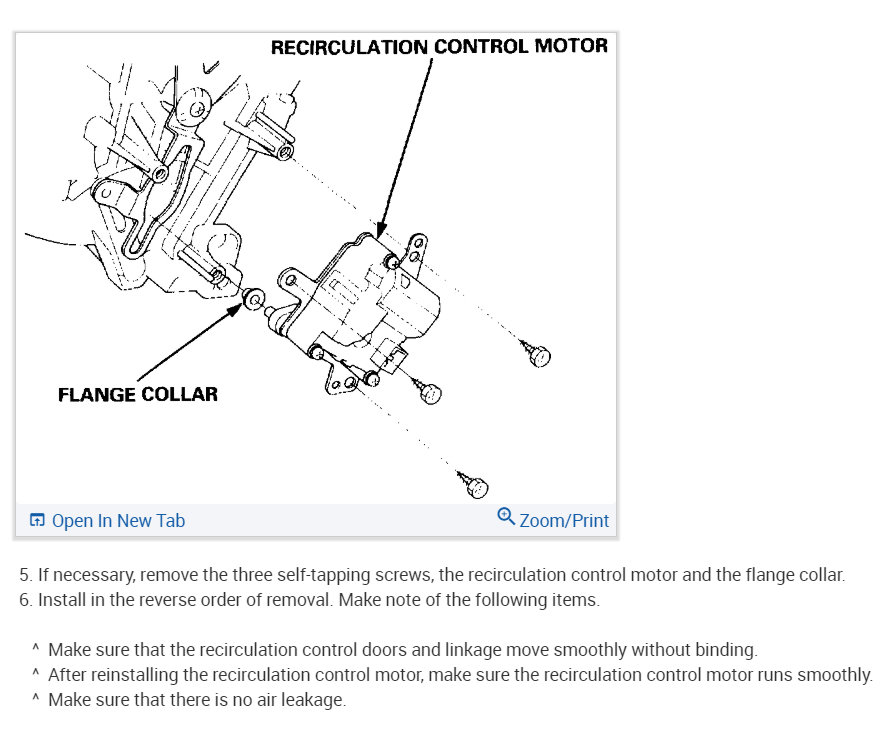 RECIRCULATION CONTROL MOTOR

FLANGE COLLAR

Open In New Tab

Zoom/Print

5. If necessary, remove the three self-tapping screws, the recirculation control motor and the flange collar.
6. Install in the reverse order of removal. Make note of the following items.

^ Make sure that the recirculation control doors and linkage move smoothly without binding.
^ After reinstalling the recirculation control motor, make sure the recirculation control motor runs smoothly.
^ Make sure that there is no air leakage.