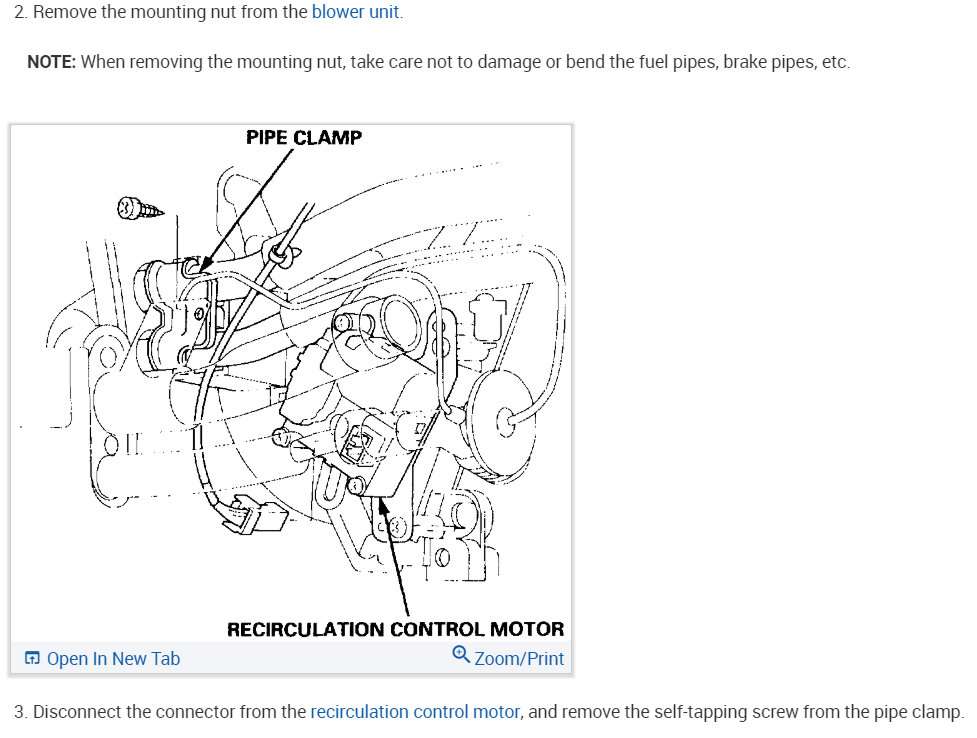 2. Remove the mounting nut from the blower unit.

NOTE: When removing the mounting nut, take care not to damage or bend the fuel pipes, brake pipes, etc.

PIPE CLAMP

RECIRCULATION CONTROL MOTOR

Open In New Tab

Zoom/Print

3. Disconnect the connector from the recirculation control motor, and remove the self-tapping screw from the pipe clamp.