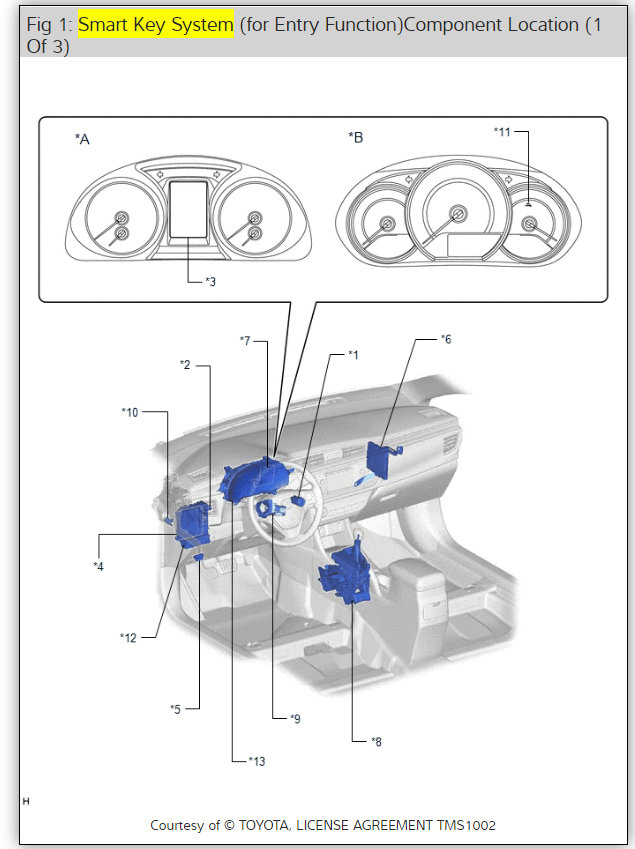 Fig 1: Smart Key System (for Entry Function)Component Location (1 Of 3)

*A

*B

*11

*3

*7

*1

*6

*2

*10

*4

*12

*5

*9

*8

*13

H

Courtesy of © TOYOTA, LICENSE AGREEMENT TMS1002