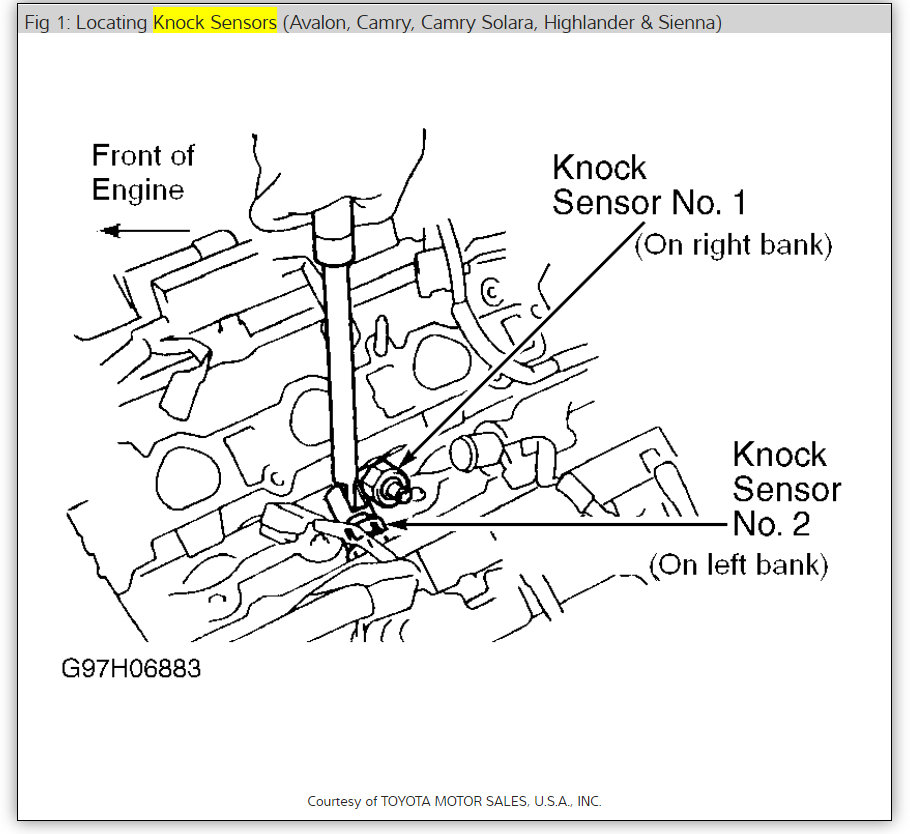 Fig 1: Locating Knock Sensors (Avalon, Camry, Camry Solara, Highlander & Sienna)

Front of Engine

Knock Sensor No. 1 (On right bank)

Knock Sensor No. 2 (On left bank)

G97H06883

Courtesy of TOYOTA MOTOR SALES, U.S.A., INC.