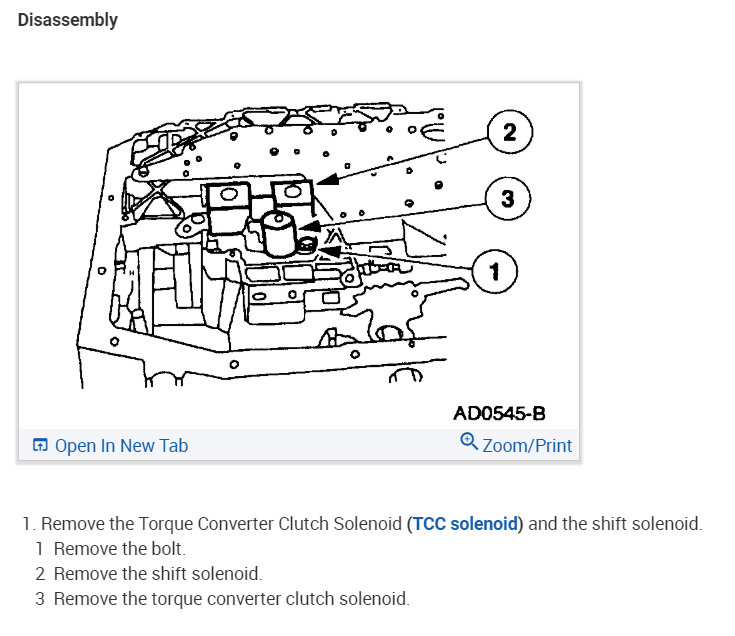 Disassembly

2
3
1

AD0545-B

Open In New Tab
Zoom/Print

1. Remove the Torque Converter Clutch Solenoid (TCC solenoid) and the shift solenoid.
1 Remove the bolt.
2 Remove the shift solenoid.
3 Remove the torque converter clutch solenoid.