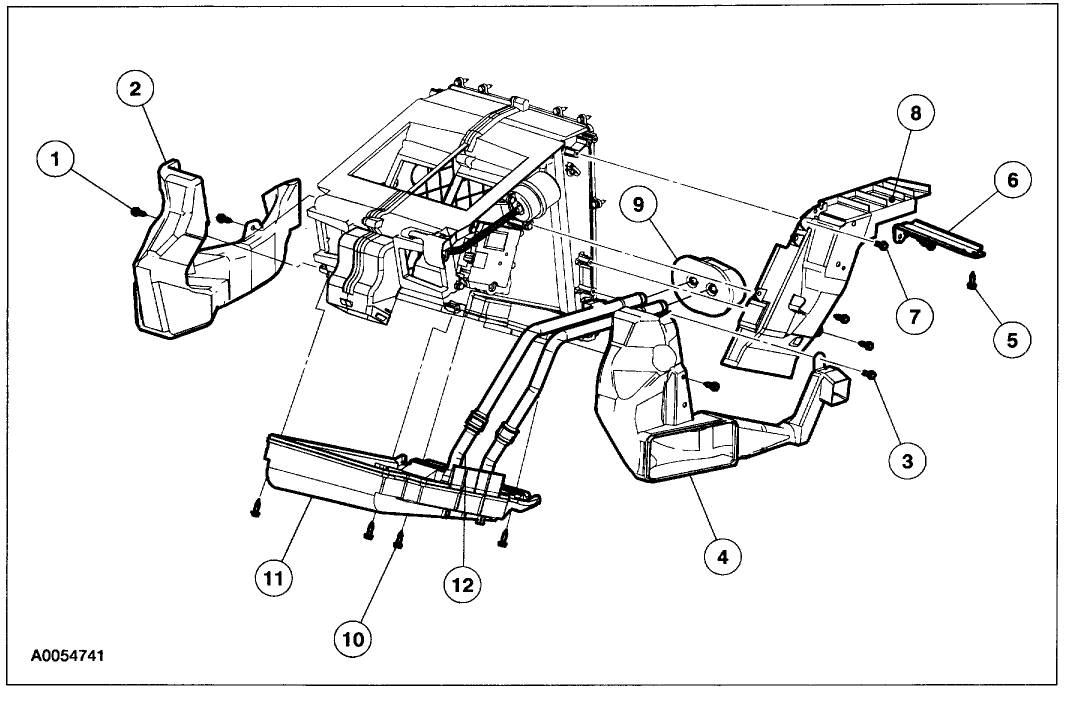 2
1
8
6
9
7
5
3
4
11
12
10
A0054741