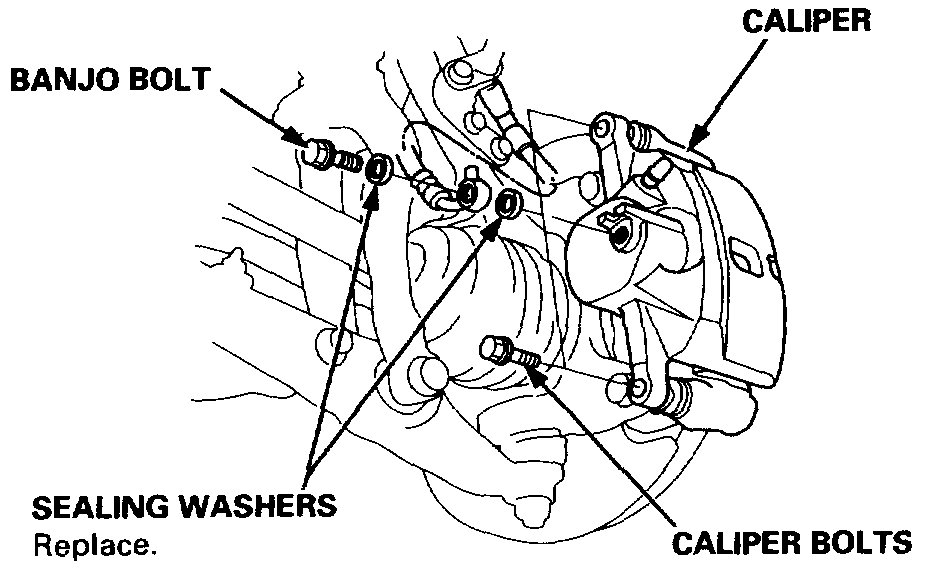 CALIPER

BANJO BOLT

SEALING WASHERS
Replace.

CALIPER BOLTS