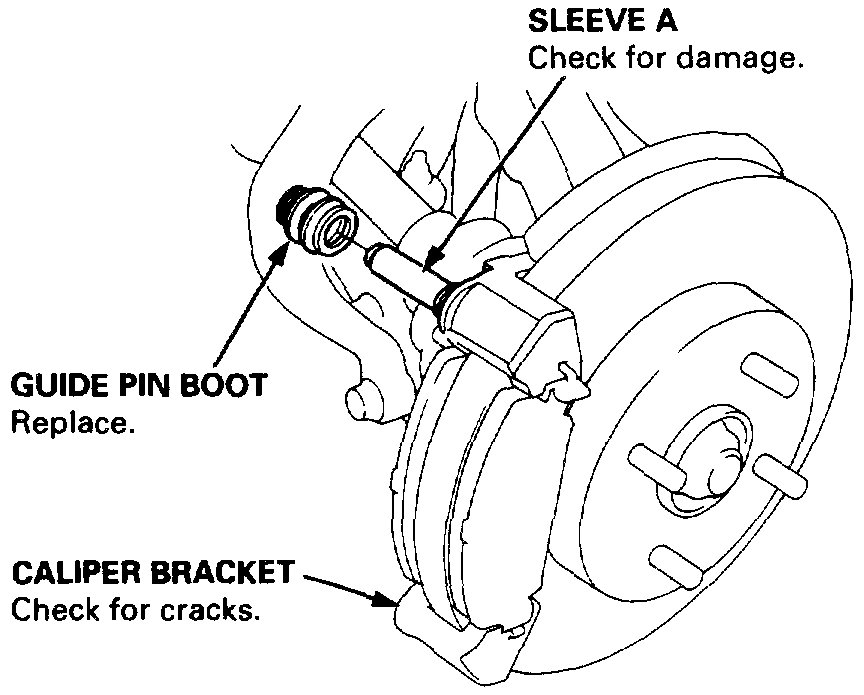 SLEEVE A
Check for damage.

GUIDE PIN BOOT
Replace.

CALIPER BRACKET
Check for cracks.