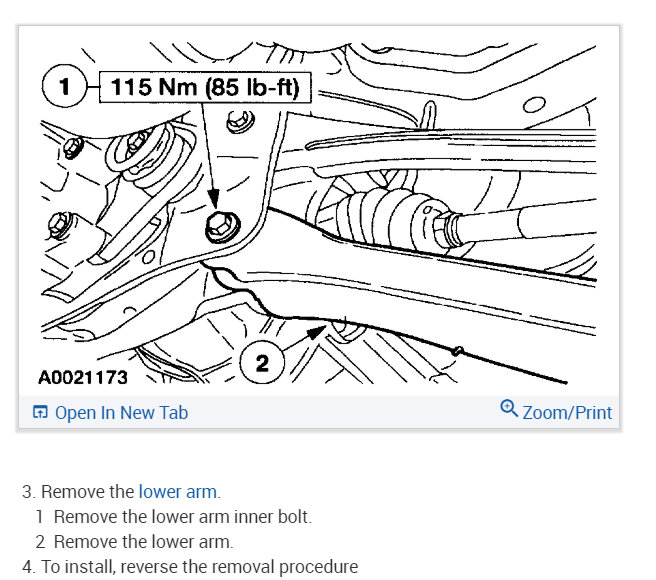 1 115 Nm (85 lb-ft)

2

A0021173

Open In New Tab

Zoom/Print

3. Remove the lower arm.

1 Remove the lower arm inner bolt.

2 Remove the lower arm.

4. To install, reverse the removal procedure