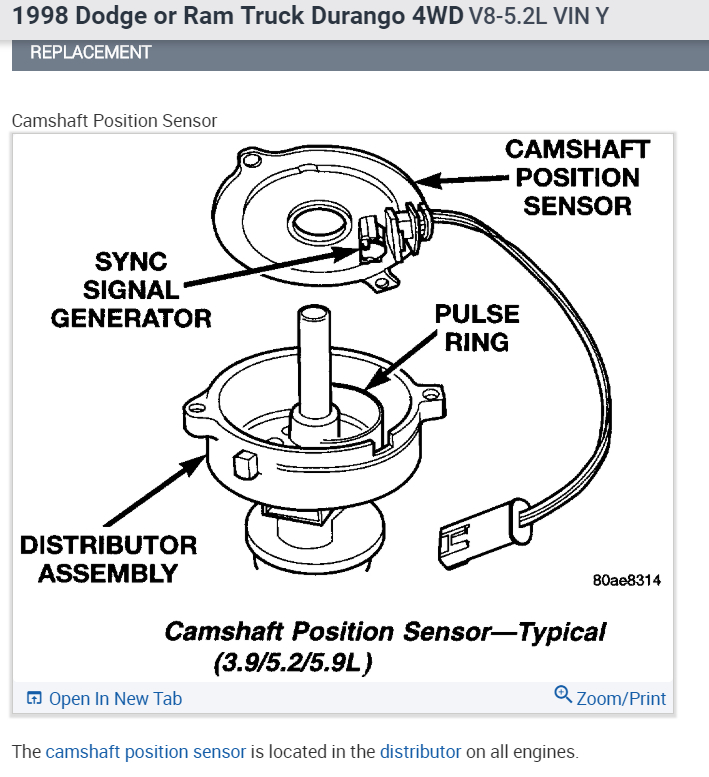 1998 Dodge or Ram Truck Durango 4WD V8-5.2L VIN Y

REPLACEMENT

Camshaft Position Sensor

CAMSHAFT POSITION SENSOR

SYNC SIGNAL GENERATOR

PULSE RING

DISTRIBUTOR ASSEMBLY

80ae8314

Camshaft Position Sensor—Typical (3.9/5.2/5.9L)

Open In New Tab

Zoom/Print

The camshaft position sensor is located in the distributor on all engines.