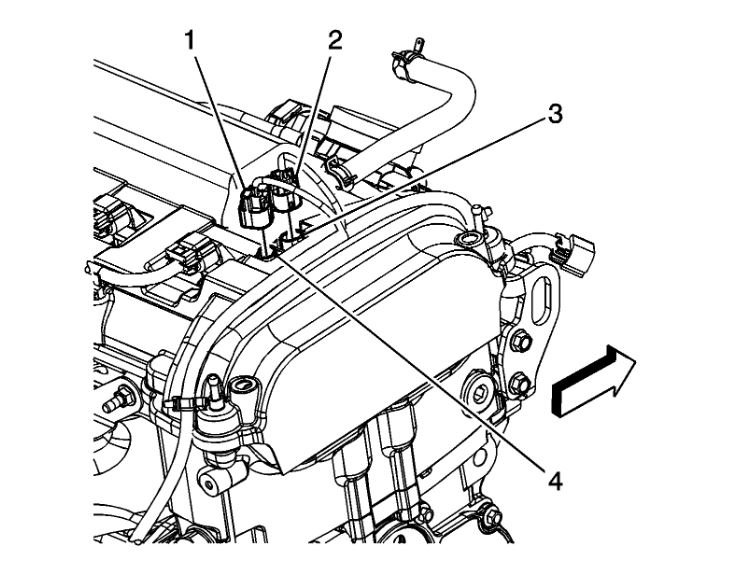 1
2
3
4