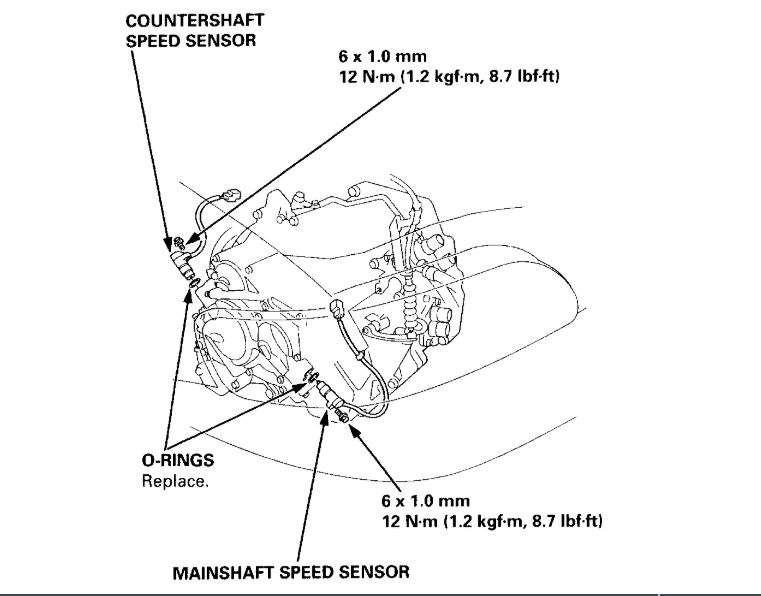 COUNTERSHAFT
SPEED SENSOR

6 x 1.0 mm
12 N·m (1.2 kgf·m, 8.7 lbf·ft)

O-RINGS
Replace.

6 x 1.0 mm
12 N·m (1.2 kgf·m, 8.7 lbf·ft)

MAINSHAFT SPEED SENSOR