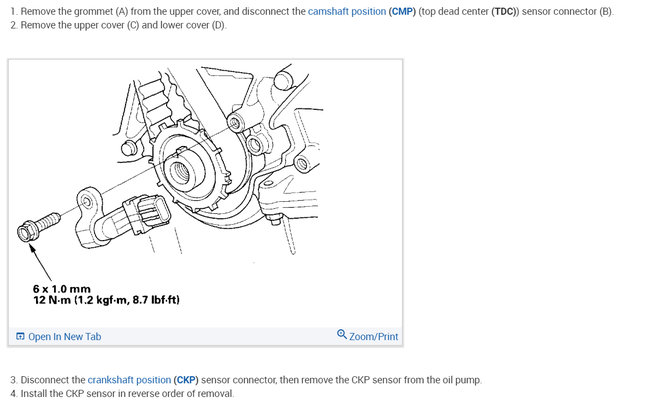 1. Remove the grommet (A) from the upper cover, and disconnect the camshaft position (CMP) (top dead center (TDC)) sensor connector (B).
2. Remove the upper cover (C) and lower cover (D).

6 x 1.0 mm
12 N·m (1.2 kgf·m, 8.7 lbf·ft)

Open In New Tab

Zoom/Print

3. Disconnect the crankshaft position (CKP) sensor connector, then remove the CKP sensor from the oil pump.
4. Install the CKP sensor in reverse order of removal.