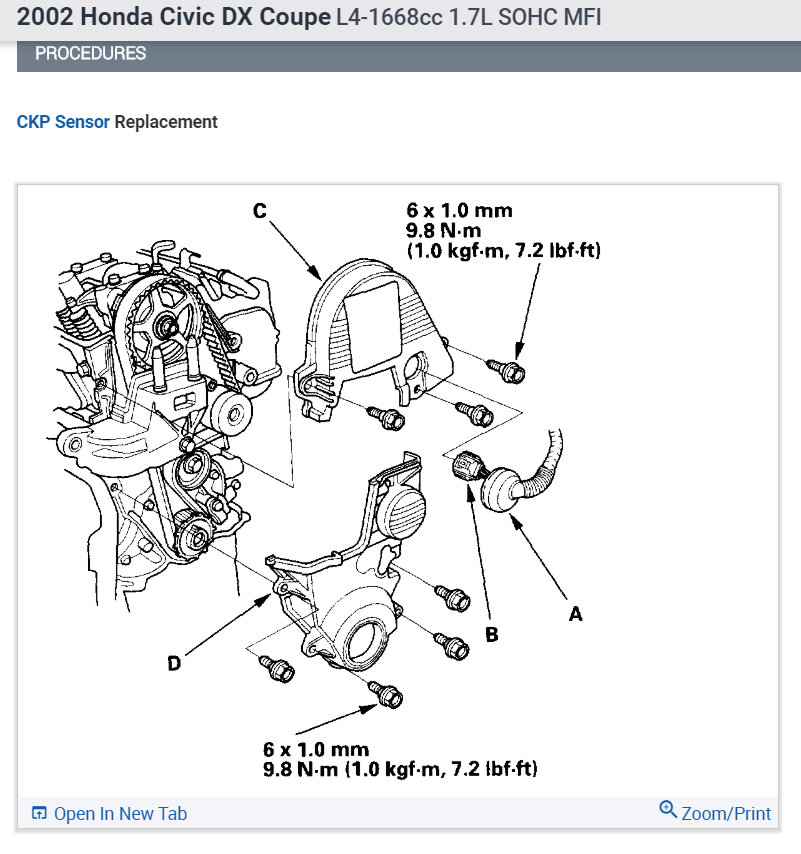 2002 Honda Civic DX Coupe L4-1668cc 1.7L SOHC MFI

PROCEDURES

CKP Sensor Replacement

C

6 x 1.0 mm
9.8 N·m
(1.0 kgf·m, 7.2 lbf·ft)

A

B

D

6 x 1.0 mm
9.8 N·m (1.0 kgf·m, 7.2 lbf·ft)

Open In New Tab

Zoom/Print