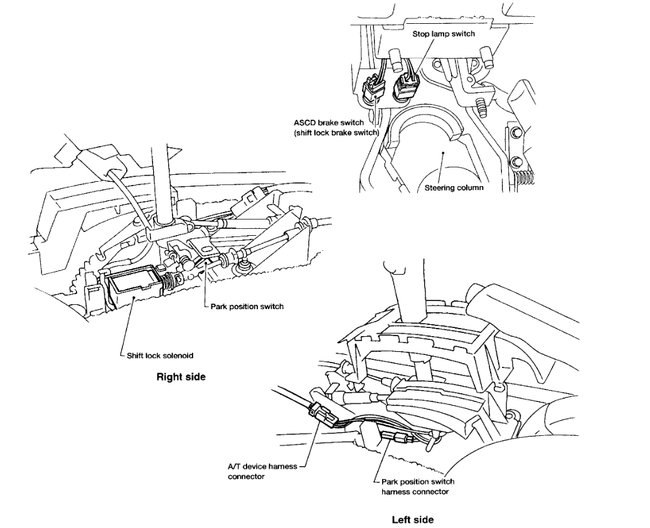 Stop lamp switch

ASCD brake switch
(shift lock brake switch)

Steering column

Park position switch

Shift lock solenoid

Right side

A/T device harness connector

Park position switch harness connector

Left side