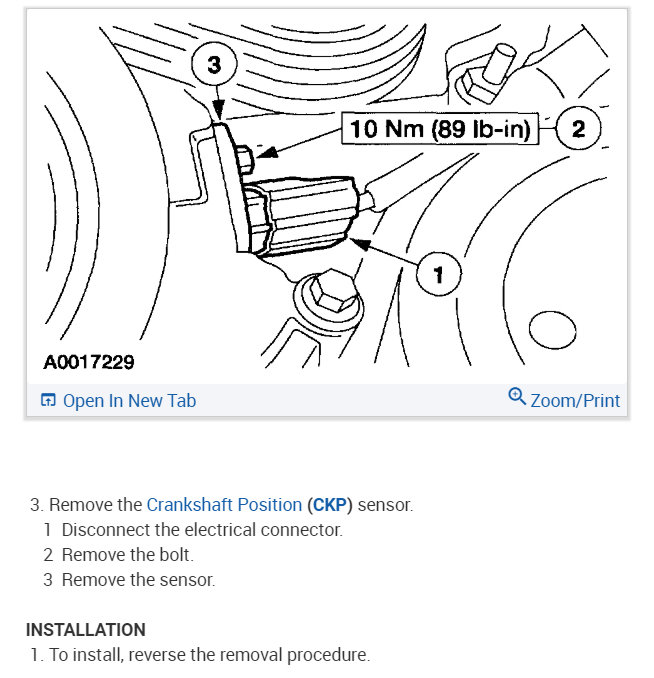 3

10 Nm (89 lb-in)

2

1

A0017229

Open In New Tab

Zoom/Print

3. Remove the Crankshaft Position (CKP) sensor.
1 Disconnect the electrical connector.
2 Remove the bolt.
3 Remove the sensor.

INSTALLATION
1. To install, reverse the removal procedure.