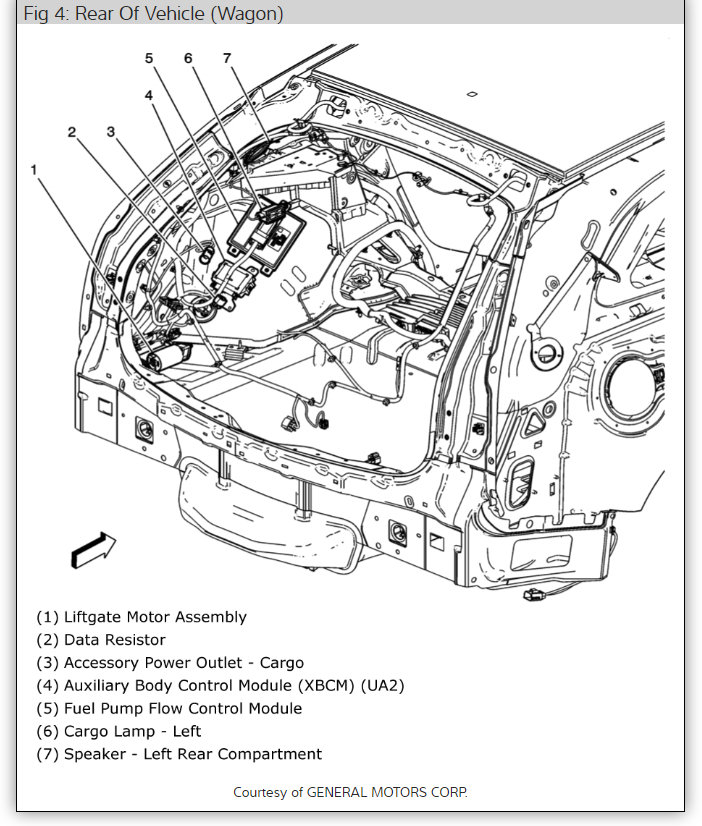 Fig 4: Rear Of Vehicle (Wagon)

5 6 7
4
2 3
1

(1) Liftgate Motor Assembly
(2) Data Resistor
(3) Accessory Power Outlet - Cargo
(4) Auxiliary Body Control Module (XBCM) (UA2)
(5) Fuel Pump Flow Control Module
(6) Cargo Lamp - Left
(7) Speaker - Left Rear Compartment

Courtesy of GENERAL MOTORS CORP.