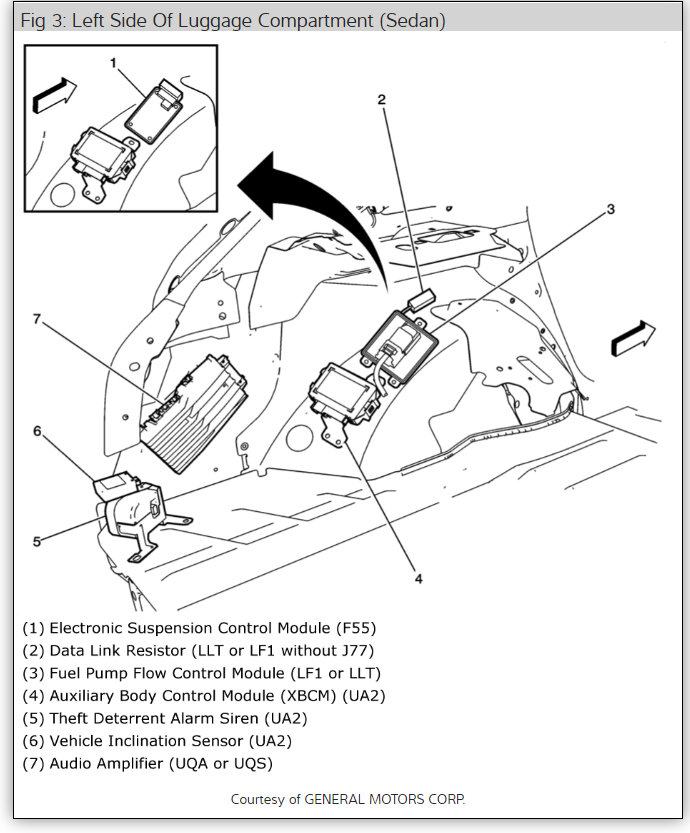 Fig 3: Left Side Of Luggage Compartment (Sedan)

1
2
3
7
6
5
4

(1) Electronic Suspension Control Module (F55)
(2) Data Link Resistor (LLT or LF1 without J77)
(3) Fuel Pump Flow Control Module (LF1 or LLT)
(4) Auxiliary Body Control Module (XBCM) (UA2)
(5) Theft Deterrent Alarm Siren (UA2)
(6) Vehicle Inclination Sensor (UA2)
(7) Audio Amplifier (UQA or UQS)

Courtesy of GENERAL MOTORS CORP.