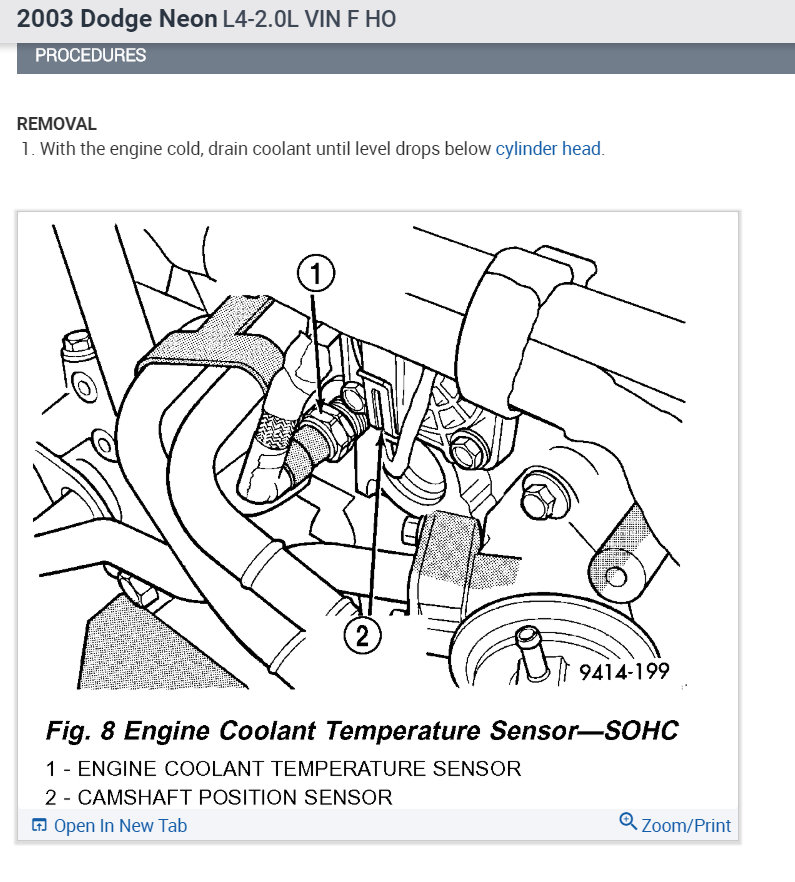 2003 Dodge Neon L4-2.0L VIN F HO

PROCEDURES

REMOVAL
1. With the engine cold, drain coolant until level drops below cylinder head.

1

2

9414-199

Fig. 8 Engine Coolant Temperature Sensor—SOHC
1 - ENGINE COOLANT TEMPERATURE SENSOR
2 - CAMSHAFT POSITION SENSOR

Open In New Tab

Zoom/Print