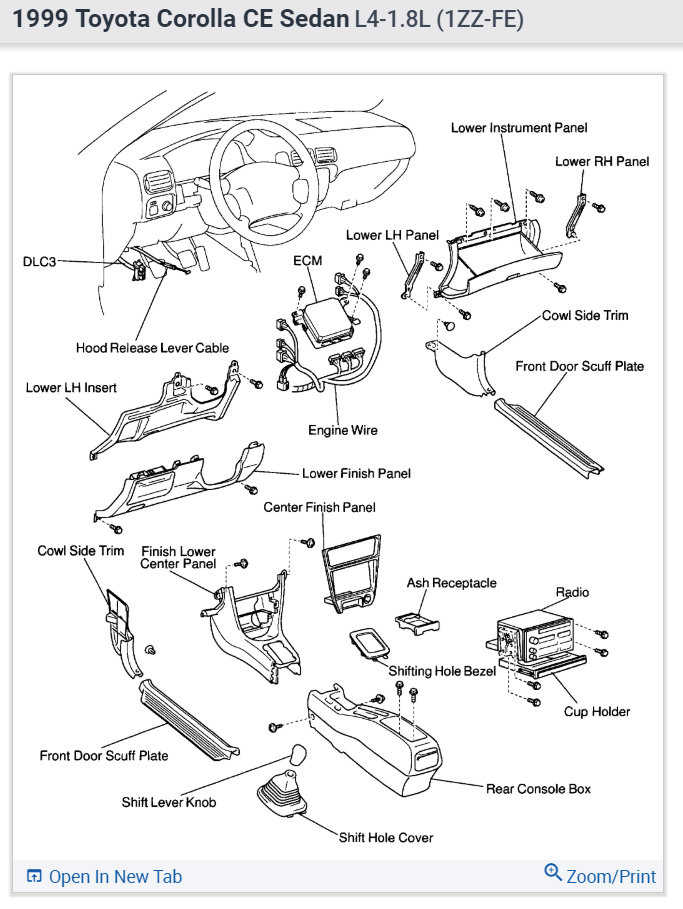 1999 Toyota Corolla CE Sedan L4-1.8L (1ZZ-FE)

Lower Instrument Panel
Lower RH Panel
Lower LH Panel
DLC3
ECM
Cowl Side Trim
Hood Release Lever Cable
Front Door Scuff Plate
Lower LH Insert
Engine Wire
Lower Finish Panel
Center Finish Panel
Cowl Side Trim
Finish Lower Center Panel
Ash Receptacle
Radio
Shifting Hole Bezel
Cup Holder
Front Door Scuff Plate
Rear Console Box
Shift Lever Knob
Shift Hole Cover

Open In New Tab
Zoom/Print