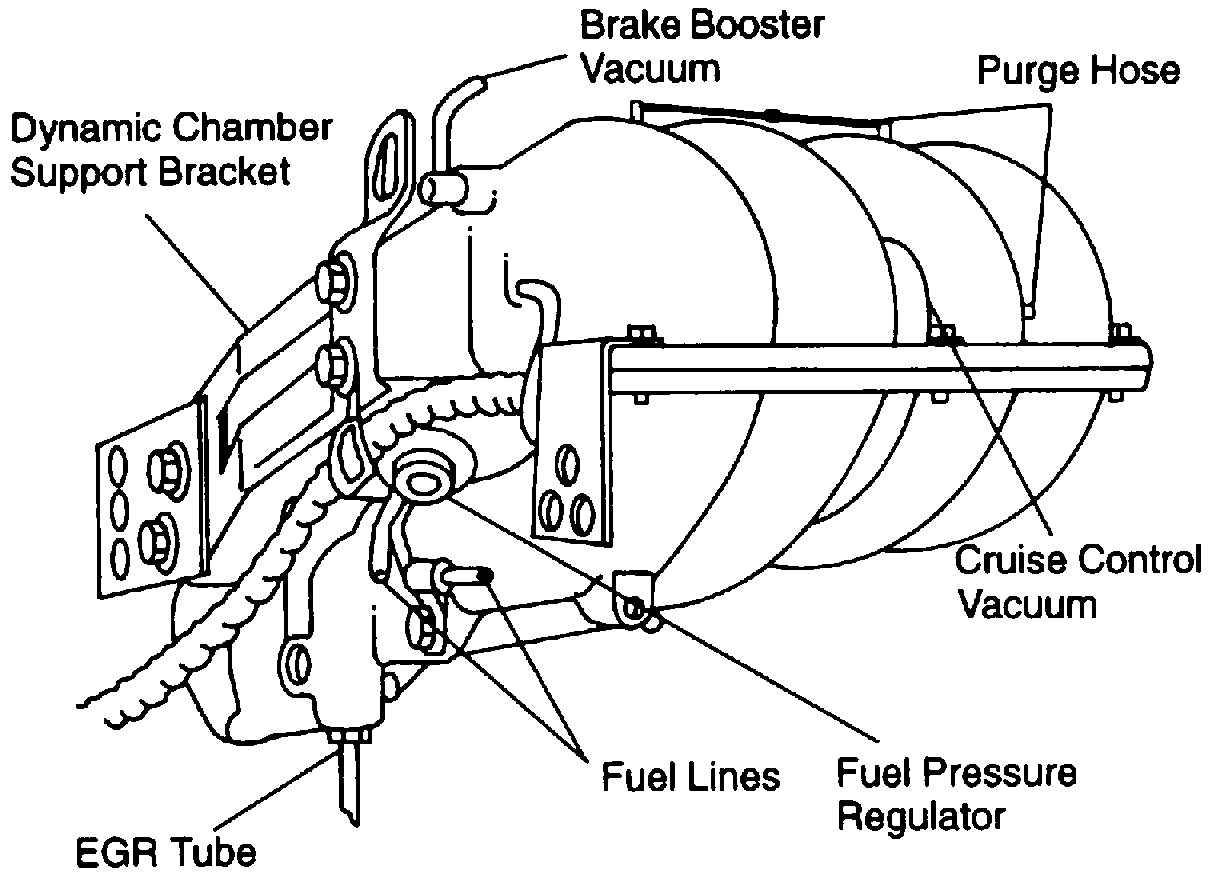 Brake Booster Vacuum

Purge Hose

Dynamic Chamber Support Bracket

Cruise Control Vacuum

Fuel Lines

Fuel Pressure Regulator

EGR Tube