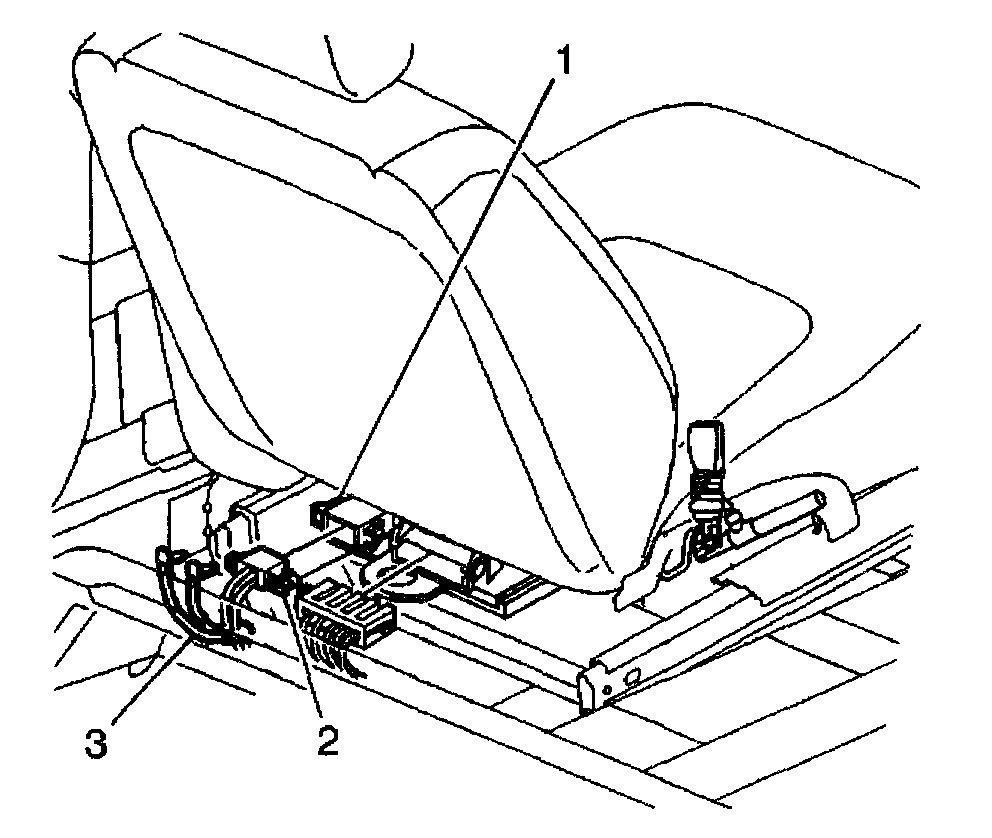 1
3
2