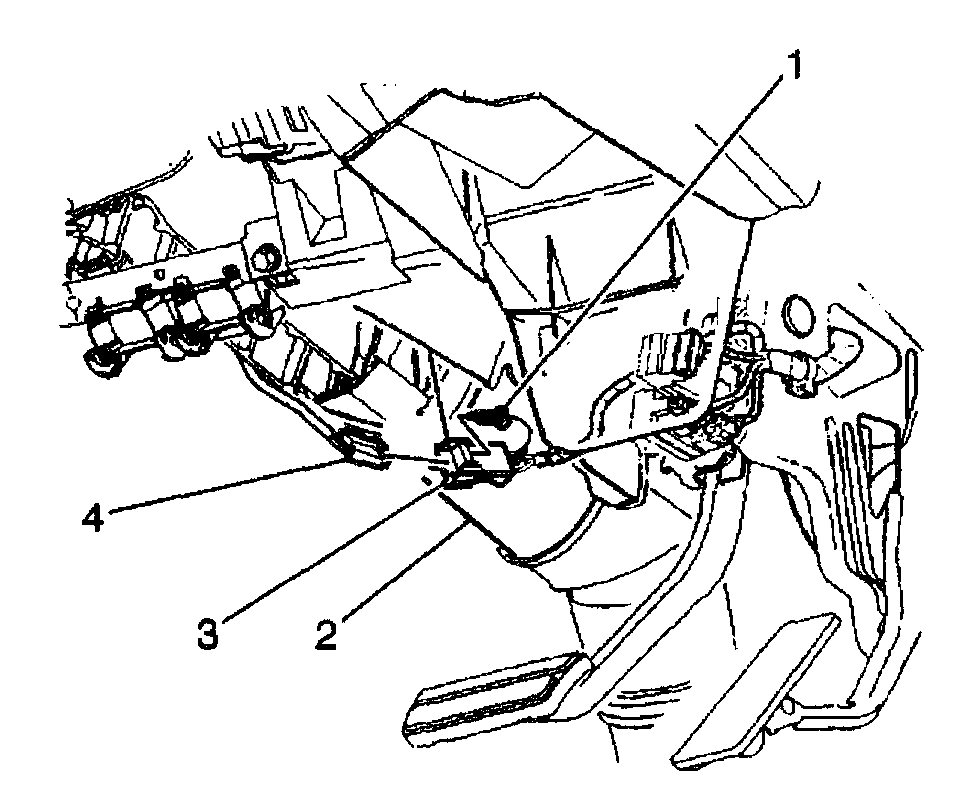 1
4
3
2