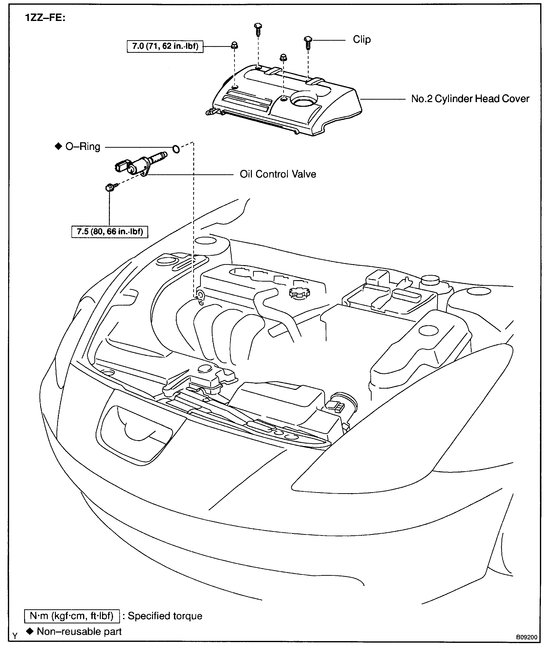 1ZZ–FE:

7.0 (71, 62 in.·lbf)

Clip

No.2 Cylinder Head Cover

◆ O–Ring

Oil Control Valve

7.5 (80, 66 in.·lbf)

N·m (kgf·cm, ft·lbf) : Specified torque

◆ Non–reusable part

Y

B09200