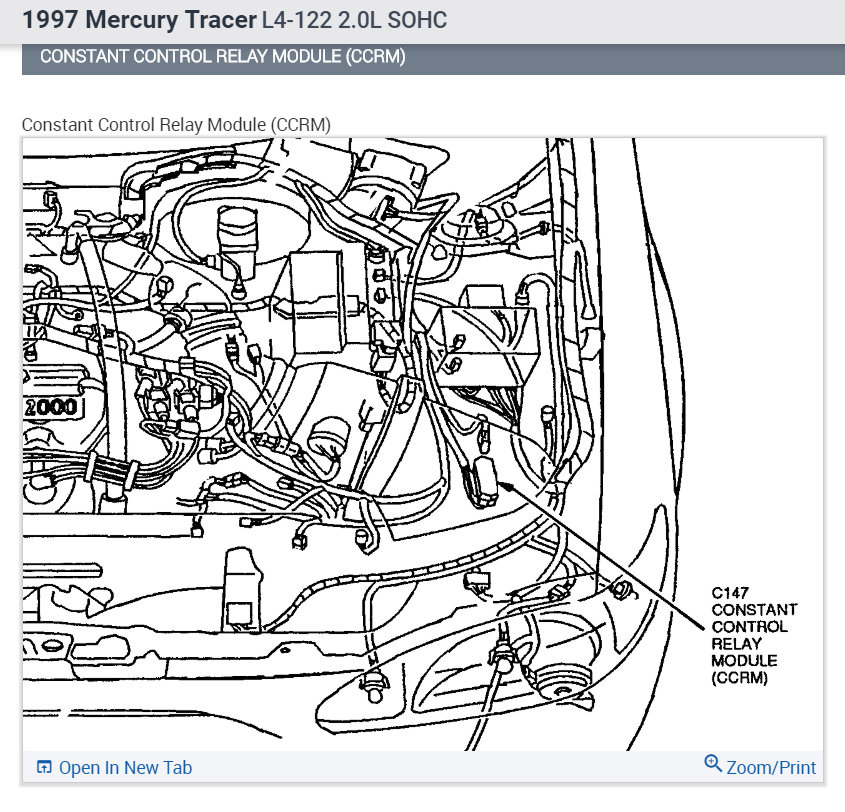 1997 Mercury Tracer L4-122 2.0L SOHC

CONSTANT CONTROL RELAY MODULE (CCRM)

Constant Control Relay Module (CCRM)

2000

C147 CONSTANT CONTROL RELAY MODULE (CCRM)

Open In New Tab

Zoom/Print