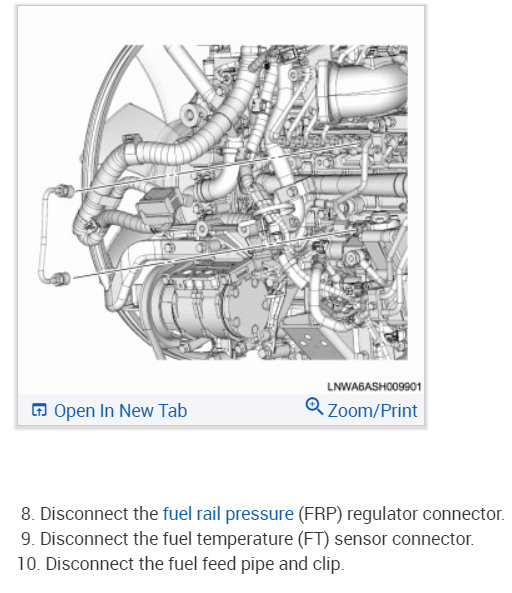 LNWA6ASH009901

Open In New Tab

Zoom/Print

8. Disconnect the fuel rail pressure (FRP) regulator connector.
9. Disconnect the fuel temperature (FT) sensor connector.
10. Disconnect the fuel feed pipe and clip.