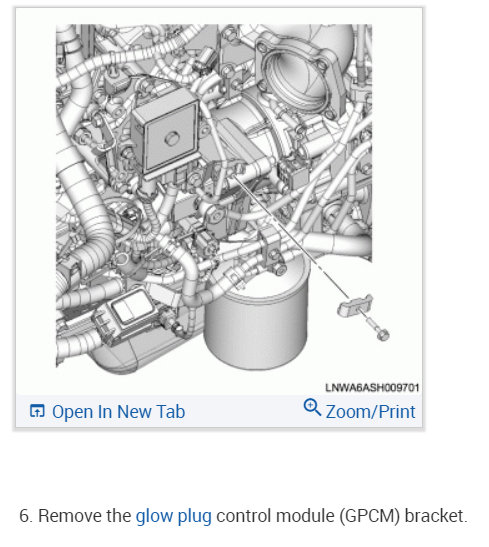 LNWA6ASH009701

Open In New Tab

Zoom/Print

6. Remove the glow plug control module (GPCM) bracket.