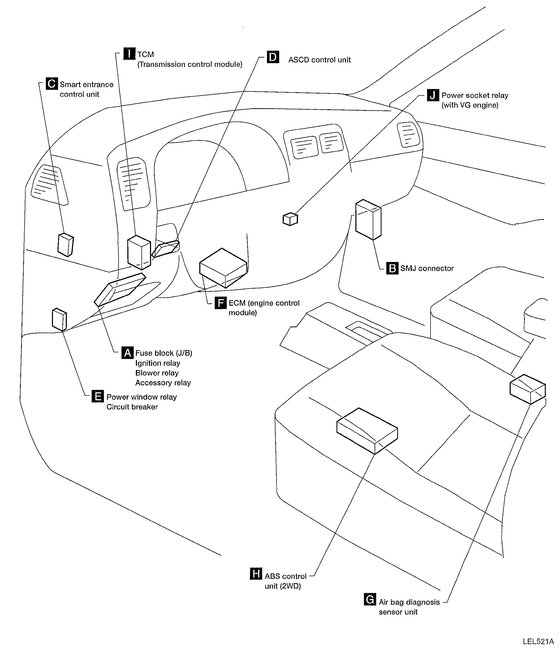 I TCM (Transmission control module)

D ASCD control unit

C Smart entrance control unit

J Power socket relay (with VG engine)

B SMJ connector

F ECM (engine control module)

A Fuse block (J/B) Ignition relay Blower relay Accessory relay

E Power window relay Circuit breaker

H ABS control unit (2WD)

G Air bag diagnosis sensor unit

LEL521A