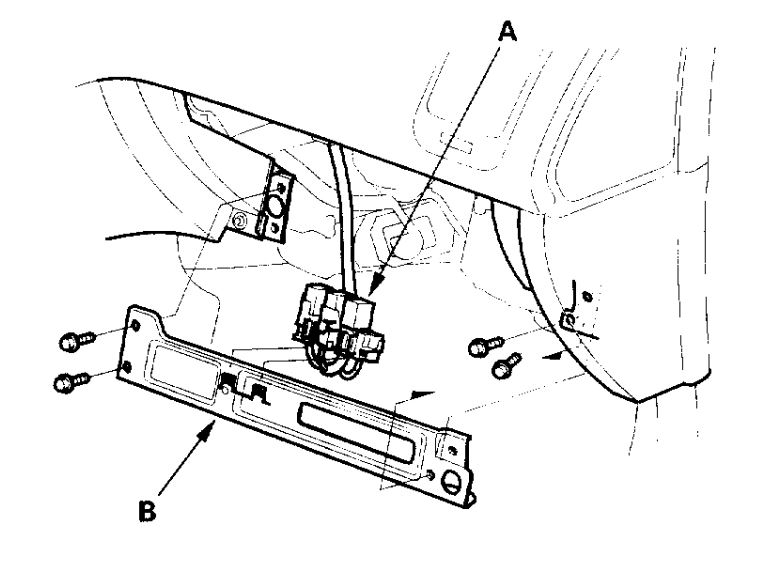 A

B