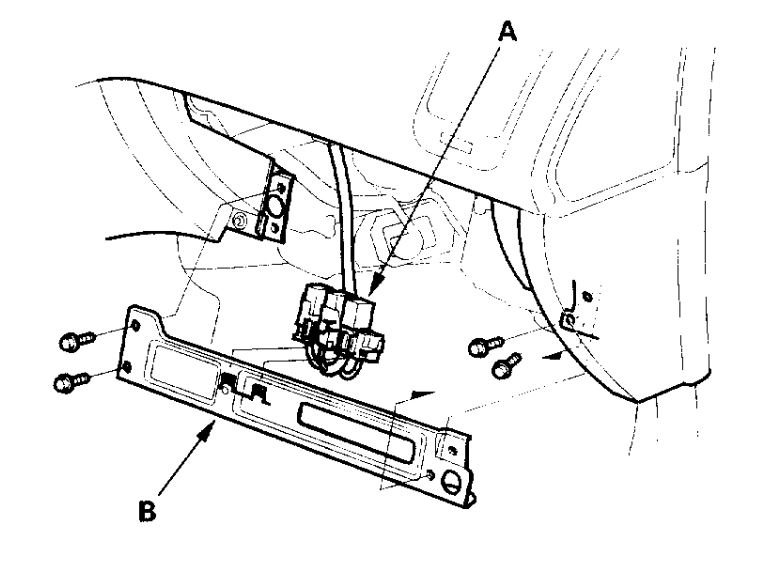 A

B