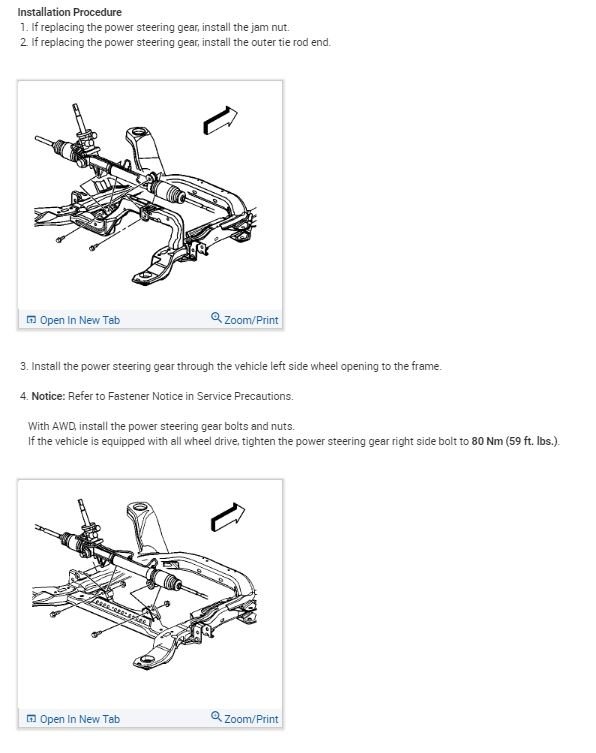 Installation Procedure
1. If replacing the power steering gear, install the jam nut.
2. If replacing the power steering gear, install the outer tie rod end.

Open In New Tab
Zoom/Print

3. Install the power steering gear through the vehicle left side wheel opening to the frame.

4. Notice: Refer to Fastener Notice in Service Precautions.

With AWD, install the power steering gear bolts and nuts.
If the vehicle is equipped with all wheel drive, tighten the power steering gear right side bolt to 80 Nm (59 ft. lbs.).

Open In New Tab
Zoom/Print