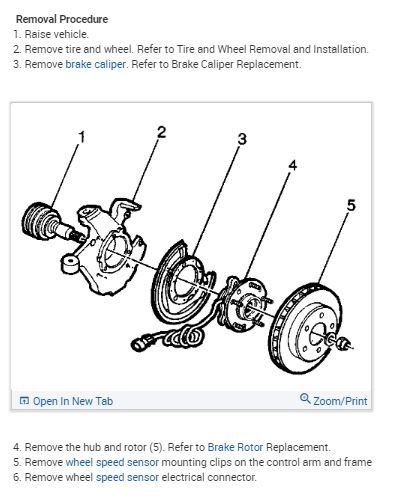 Removal Procedure
1. Raise vehicle.
2. Remove tire and wheel. Refer to Tire and Wheel Removal and Installation.
3. Remove brake caliper. Refer to Brake Caliper Replacement.

1
2
3
4
5

Open In New Tab
Zoom/Print

4. Remove the hub and rotor (5). Refer to Brake Rotor Replacement.
5. Remove wheel speed sensor mounting clips on the control arm and frame
6. Remove wheel speed sensor electrical connector.