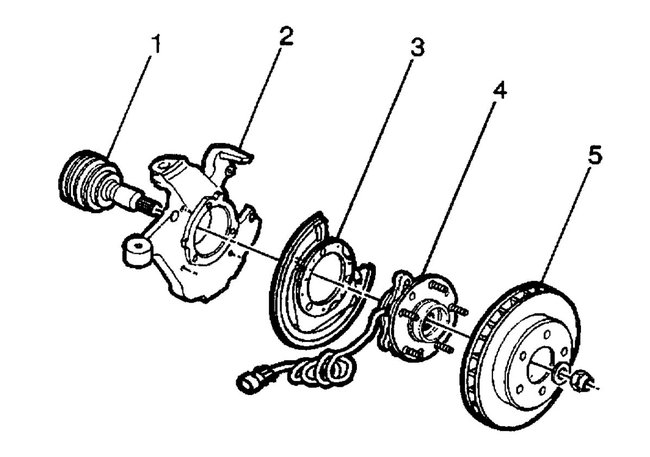 1
2
3
4
5