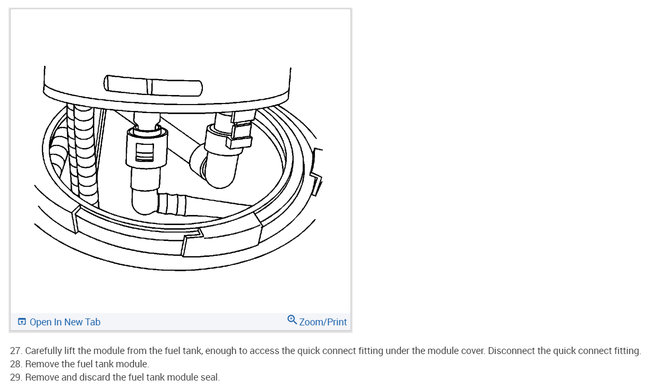 Open In New Tab
Zoom/Print

27. Carefully lift the module from the fuel tank, enough to access the quick connect fitting under the module cover. Disconnect the quick connect fitting.
28. Remove the fuel tank module.
29. Remove and discard the fuel tank module seal.