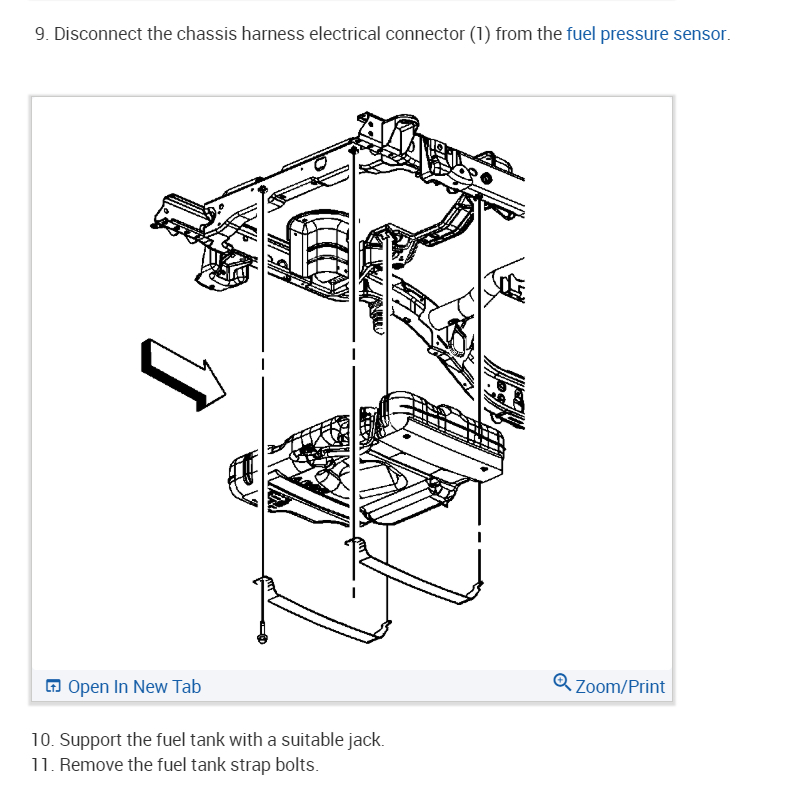 9. Disconnect the chassis harness electrical connector (1) from the fuel pressure sensor.

Open In New Tab

Zoom/Print

10. Support the fuel tank with a suitable jack.
11. Remove the fuel tank strap bolts.