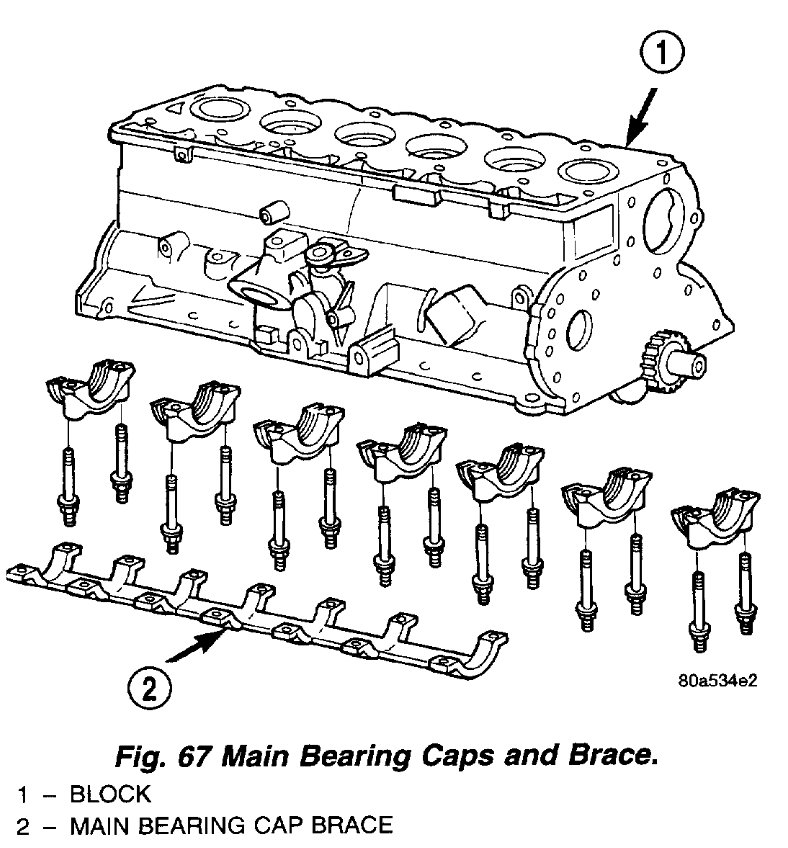 1

2

80a534e2

Fig. 67 Main Bearing Caps and Brace.

1 – BLOCK
2 – MAIN BEARING CAP BRACE