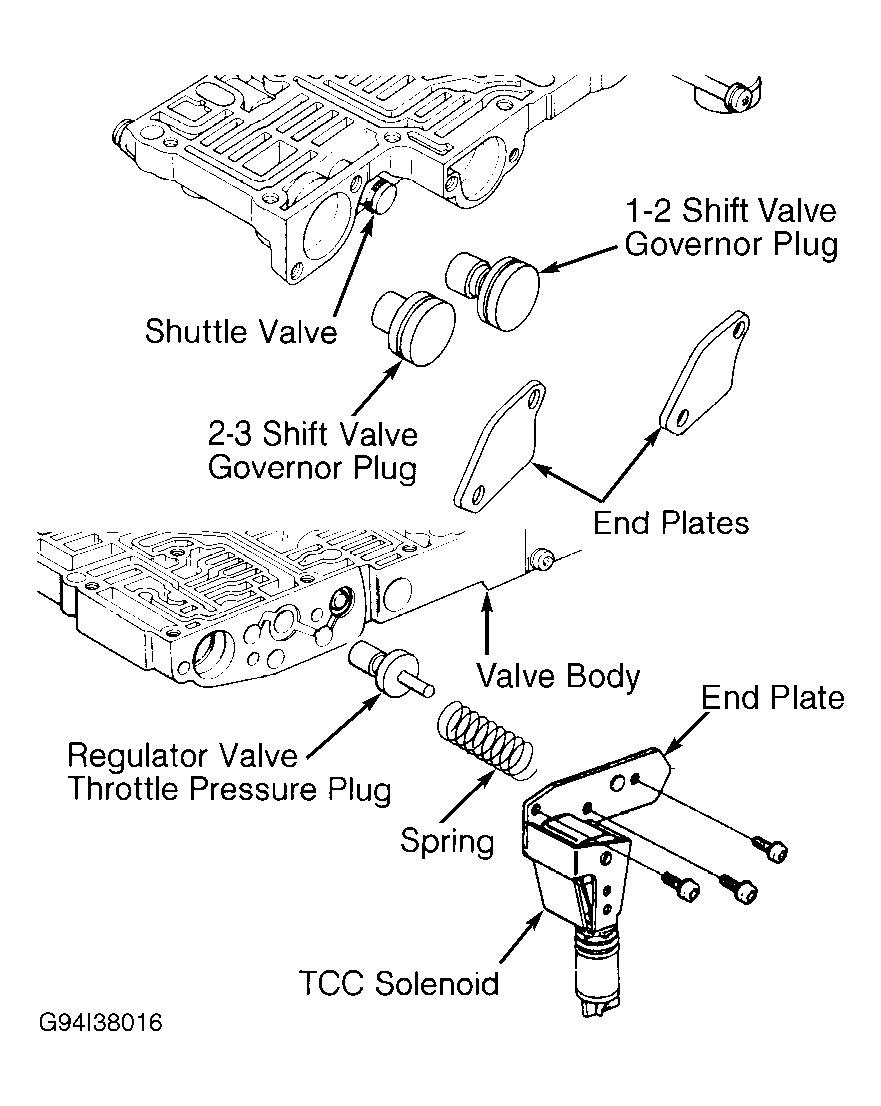 1-2 Shift Valve
Governor Plug

Shuttle Valve

2-3 Shift Valve
Governor Plug

End Plates

Valve Body

End Plate

Regulator Valve
Throttle Pressure Plug

Spring

TCC Solenoid

G94I38016