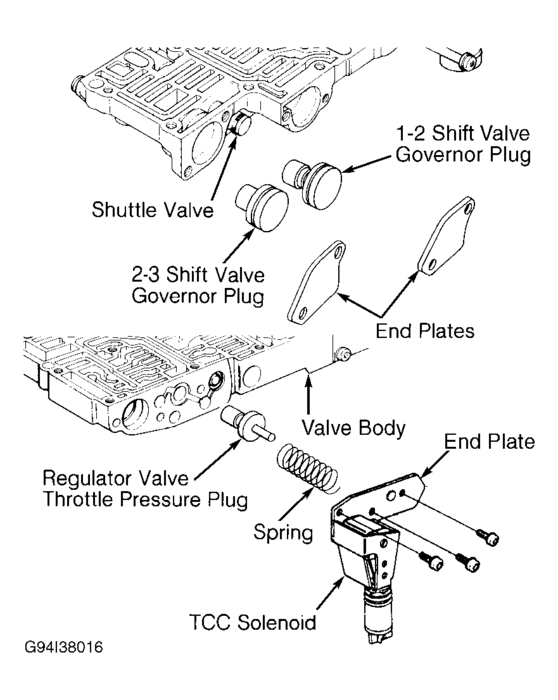 1-2 Shift Valve Governor Plug

Shuttle Valve

2-3 Shift Valve Governor Plug

End Plates

Valve Body

End Plate

Regulator Valve Throttle Pressure Plug

Spring

TCC Solenoid

G94I38016